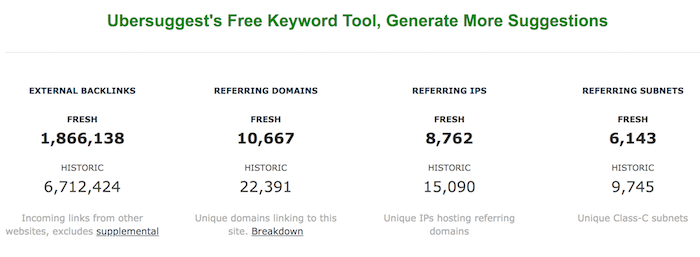 Ubersuggest's Free Keyword Tool, Generate More Suggestions

EXTERNAL BACKLINKS

FRESH
1,866,138

HISTORIC
6,712,424

Incoming links from other websites, excludes supplemental

REFERRING DOMAINS

FRESH
10,667

HISTORIC
22,391

Unique domains linking to this site. Breakdown

REFERRING IPS

FRESH
8,762

HISTORIC
15,090

Unique IPs hosting referring domains

REFERRING SUBNETS

FRESH
6,143

HISTORIC
9,745

Unique Class-C subnets