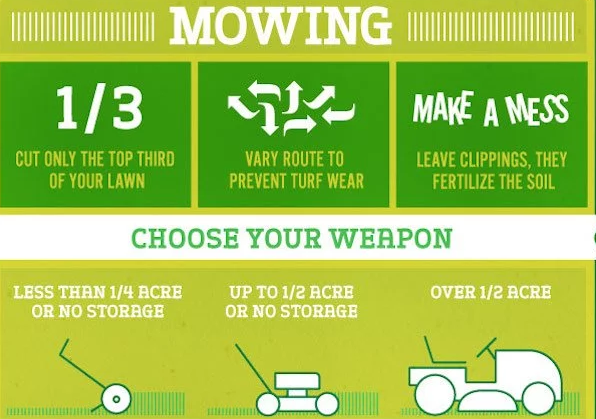 MOWING

1/3

CUT ONLY THE TOP THIRD OF YOUR LAWN

VARY ROUTE TO PREVENT TURF WEAR

MAKE A MESS

LEAVE CLIPPINGS, THEY FERTILIZE THE SOIL

CHOOSE YOUR WEAPON

LESS THAN 1/4 ACRE OR NO STORAGE

UP TO 1/2 ACRE OR NO STORAGE

OVER 1/2 ACRE