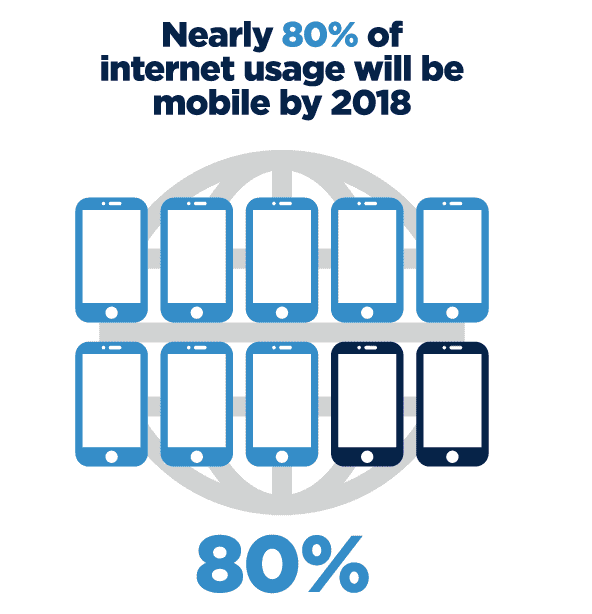 Nearly 80% of internet usage will be mobile by 2018

80%