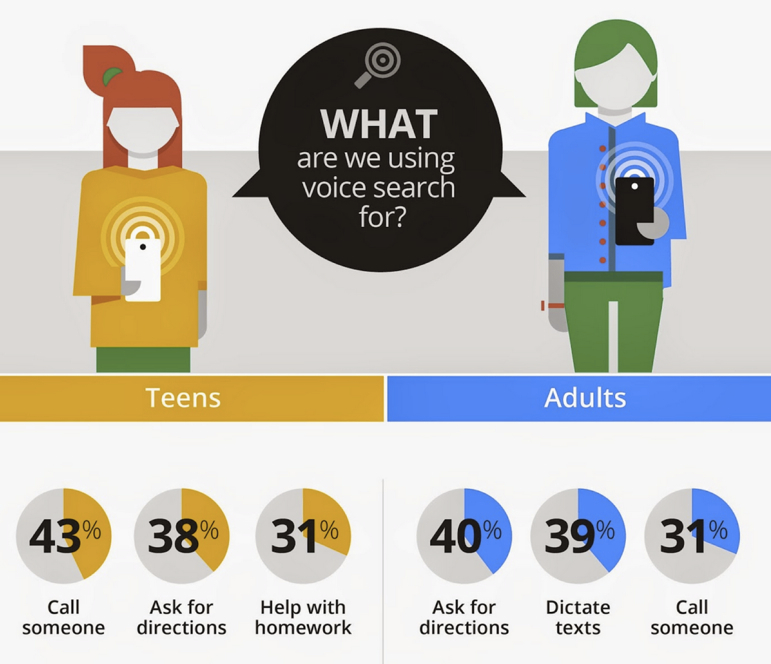 WHAT are we using voice search for?

Teens

Adults

43% Call someone

38% Ask for directions

31% Help with homework

40% Ask for directions

39% Dictate texts

31% Call someone