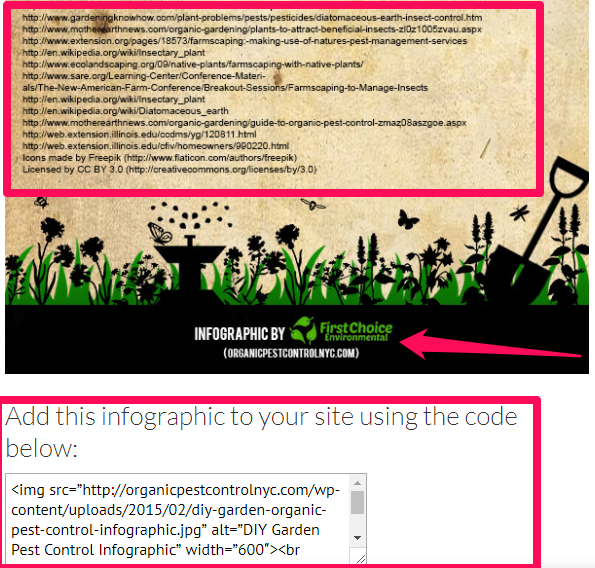 http://www.gardeningknowhow.com/plant-problems/pests/pesticides/diatomaceous-earth-insect-control.htm
http://www.motherearthnews.com/organic-gardening/plants-to-attract-beneficial-insects-zl0z1005zvau.aspx
http://www.extension.org/pages/18573/farmscaping:-making-use-of-natures-pest-management-services
http://en.wikipedia.org/wiki/Insectary_plant
http://www.ecolandscaping.org/09/native-plants/farmscaping-with-native-plants/
http://www.sare.org/Learning-Center/Conference-Materials/The-New-American-Farm-Conference/Breakout-Sessions/Farmscaping-to-Manage-Insects
http://en.wikipedia.org/wiki/Insectary_plant
http://en.wikipedia.org/wiki/Diatomaceous_earth
http://www.motherearthnews.com/organic-gardening/guide-to-organic-pest-control-zmaz08aszgoe.aspx
http://web.extension.illinois.edu/codms/yg/120811.html
http://web.extension.illinois.edu/cfiv/homeowners/990220.html
Icons made by Freepik (http://www.flaticon.com/authors/freepik)
Licensed by CC BY 3.0 (http://creativecommons.org/licenses/by/3.0)

INFOGRAPHIC BY First Choice Environmental
(ORGANICPESTCONTROLNYC.COM)

Add this infographic to your site using the code below:

<img src="http://organicpestcontrolnyc.com/wp-content/uploads/2015/02/diy-garden-organic-pest-control-infographic.jpg" alt="DIY Garden Pest Control Infographic" width="600"><br