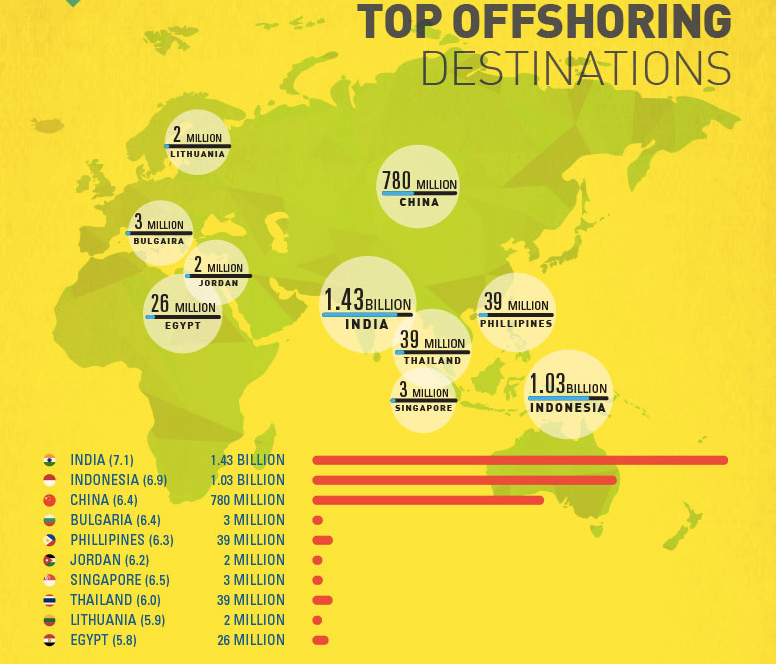 TOP OFFSHORING
DESTINATIONS

2 MILLION
LITHUANIA

780 MILLION
CHINA

3 MILLION
BULGAIRA

2 MILLION
JORDAN

26 MILLION
EGYPT

1.43 BILLION
INDIA

39 MILLION
PHILLIPINES

39 MILLION
THAILAND

3 MILLION
SINGAPORE

1.03 BILLION
INDONESIA

| | |
|---|---|
| INDIA (7.1) | 1.43 BILLION |
| INDONESIA (6.9) | 1.03 BILLION |
| CHINA (6.4) | 780 MILLION |
| BULGARIA (6.4) | 3 MILLION |
| PHILLIPINES (6.3) | 39 MILLION |
| JORDAN (6.2) | 2 MILLION |
| SINGAPORE (6.5) | 3 MILLION |
| THAILAND (6.0) | 39 MILLION |
| LITHUANIA (5.9) | 2 MILLION |
| EGYPT (5.8) | 26 MILLION |