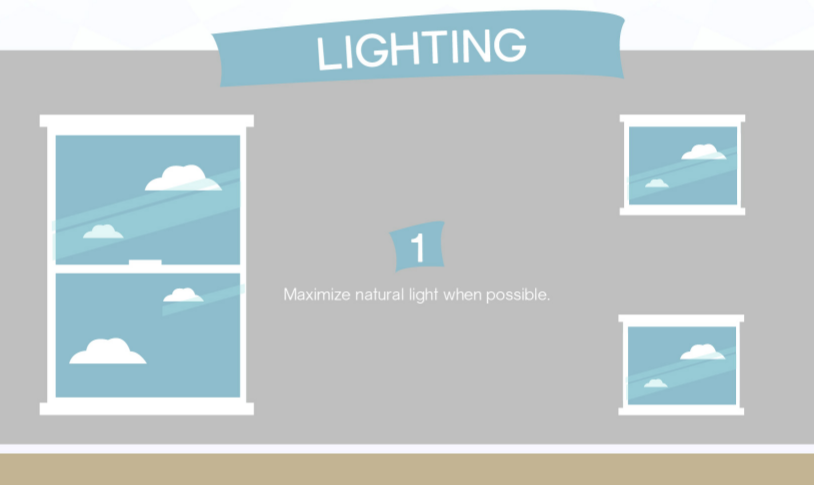 LIGHTING

1

Maximize natural light when possible.