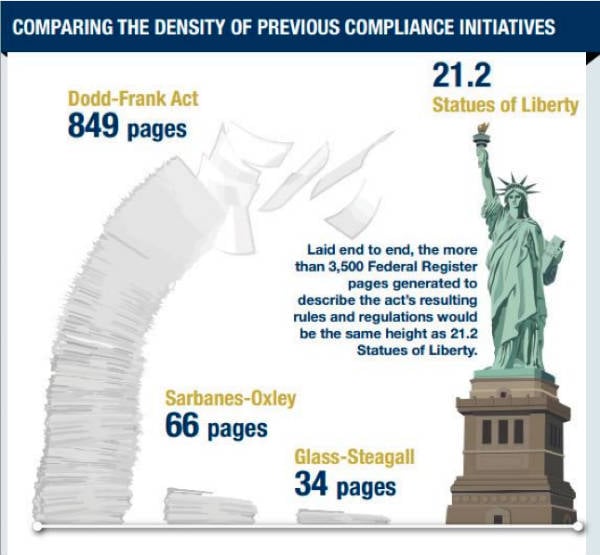 COMPARING THE DENSITY OF PREVIOUS COMPLIANCE INITIATIVES

Dodd-Frank Act
849 pages

21.2
Statues of Liberty

Laid end to end, the more than 3,500 Federal Register pages generated to describe the act's resulting rules and regulations would be the same height as 21.2 Statues of Liberty.

Sarbanes-Oxley
66 pages

Glass-Steagall
34 pages