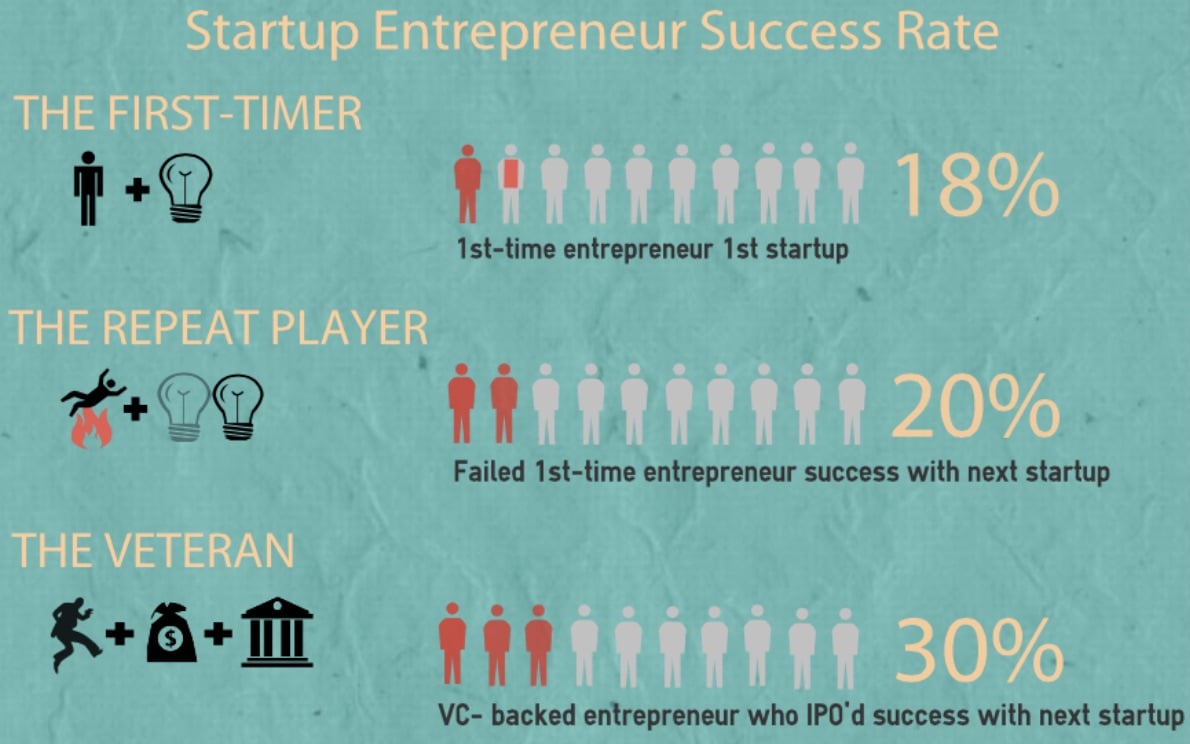 Startup Entrepreneur Success Rate

THE FIRST-TIMER

+

18%

1st-time entrepreneur 1st startup

THE REPEAT PLAYER

+

20%

Failed 1st-time entrepreneur success with next startup

THE VETERAN

+ $ +

30%

VC- backed entrepreneur who IPO'd success with next startup