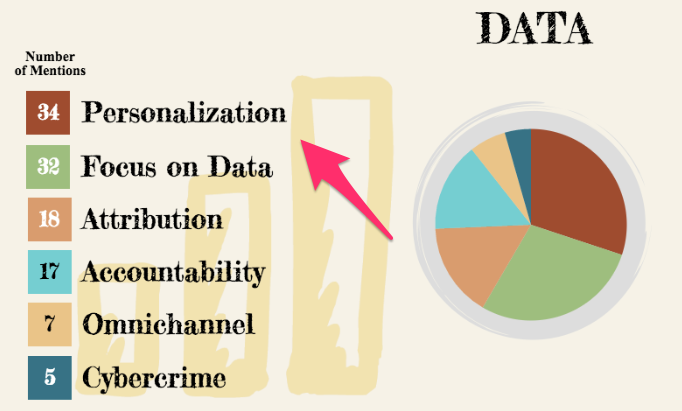 DATA

Number of Mentions

34 Personalization
32 Focus on Data
18 Attribution
17 Accountability
7 Omnichannel
5 Cybercrime