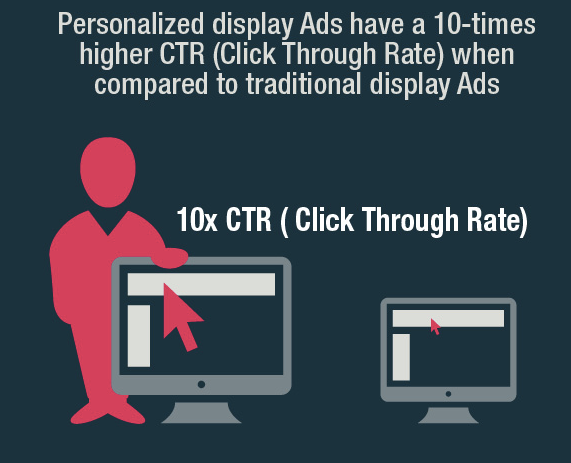 Personalized display Ads have a 10-times higher CTR (Click Through Rate) when compared to traditional display Ads

10x CTR ( Click Through Rate)