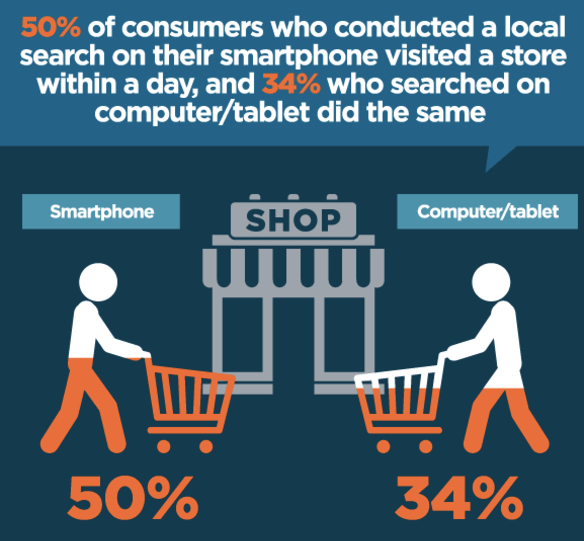 50% of consumers who conducted a local search on their smartphone visited a store within a day, and 34% who searched on computer/tablet did the same

Smartphone

SHOP

Computer/tablet

50%

34%