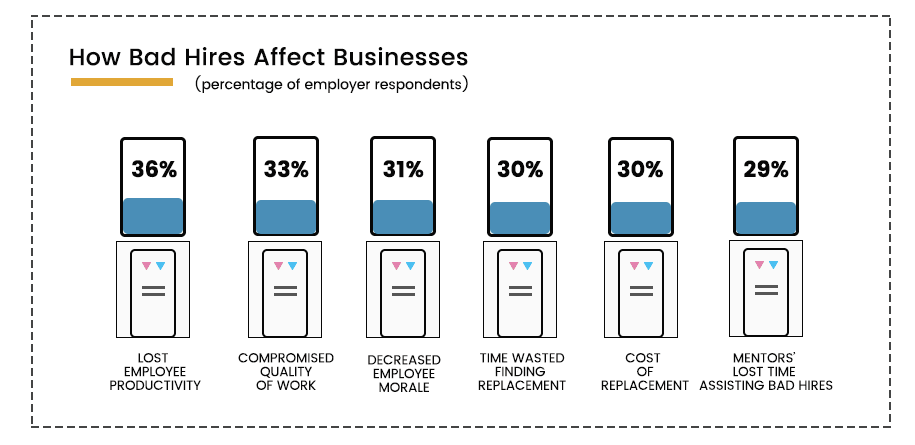 How Bad Hires Affect Businesses

(percentage of employer respondents)

36%

33%

31%

30%

30%

29%

LOST EMPLOYEE PRODUCTIVITY

COMPROMISED QUALITY OF WORK

DECREASED EMPLOYEE MORALE

TIME WASTED FINDING REPLACEMENT

COST OF REPLACEMENT

MENTORS' LOST TIME ASSISTING BAD HIRES