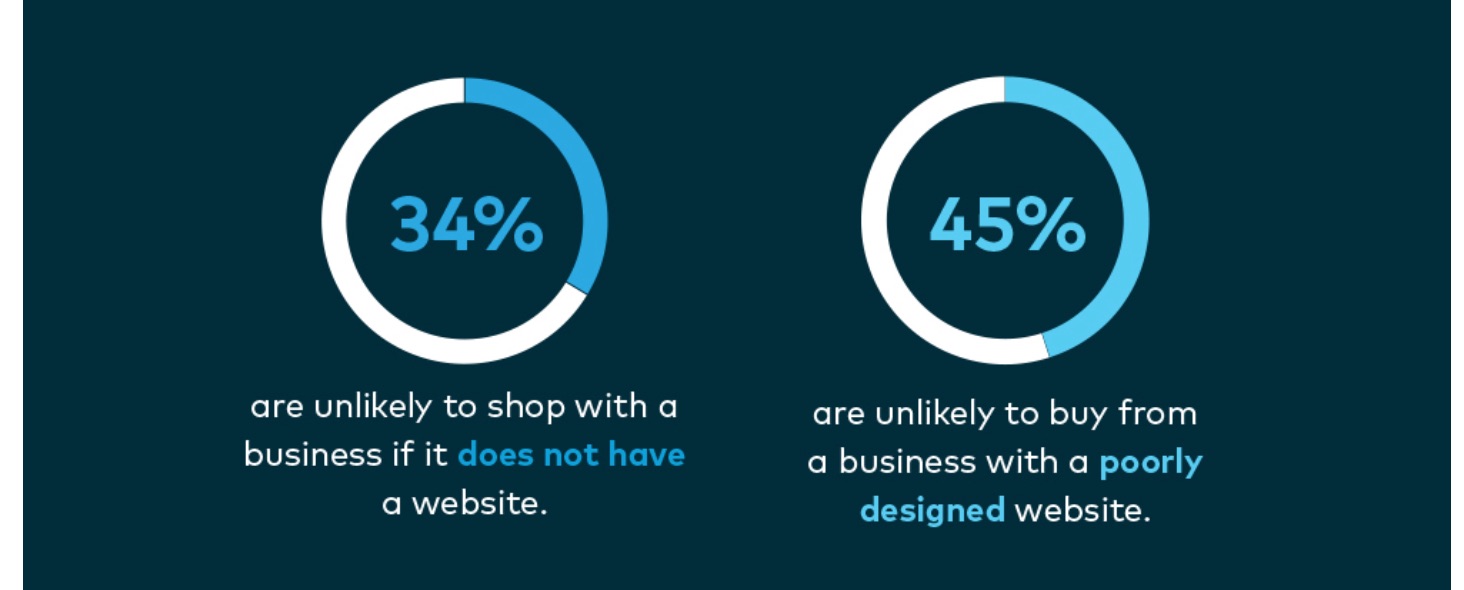 34%

are unlikely to shop with a business if it does not have a website.

45%

are unlikely to buy from a business with a poorly designed website.