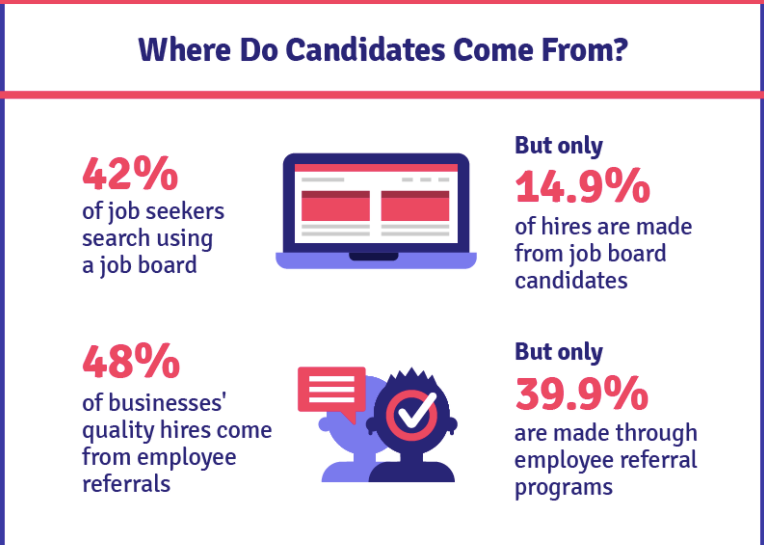 Where Do Candidates Come From?

42%
of job seekers search using a job board

But only
14.9%
of hires are made from job board candidates

48%
of businesses' quality hires come from employee referrals

But only
39.9%
are made through employee referral programs