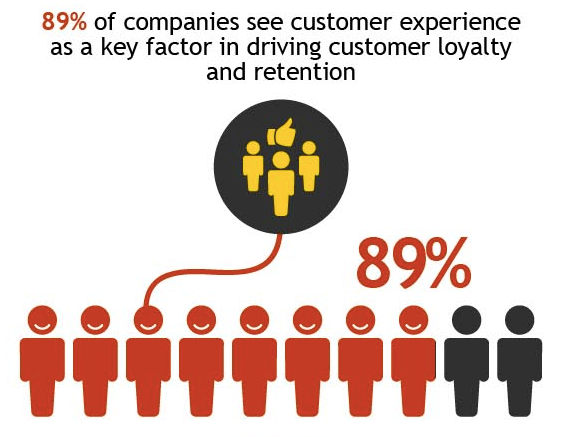 89% of companies see customer experience as a key factor in driving customer loyalty and retention

89%