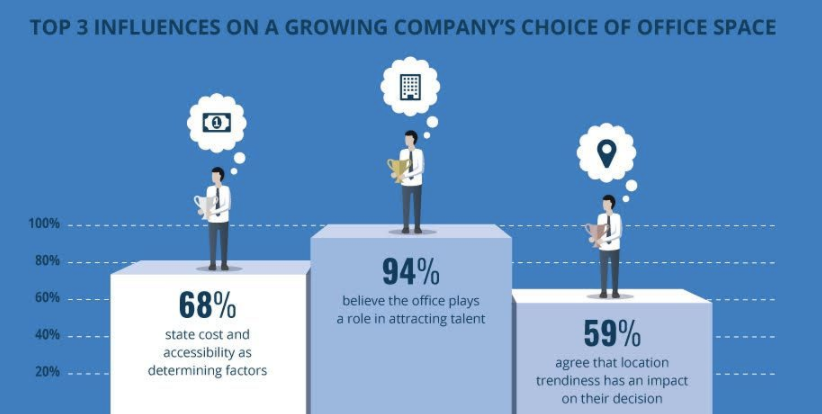 TOP 3 INFLUENCES ON A GROWING COMPANY'S CHOICE OF OFFICE SPACE

100%
80%
60%
40%
20%

68%
state cost and accessibility as determining factors

94%
believe the office plays a role in attracting talent

59%
agree that location trendiness has an impact on their decision