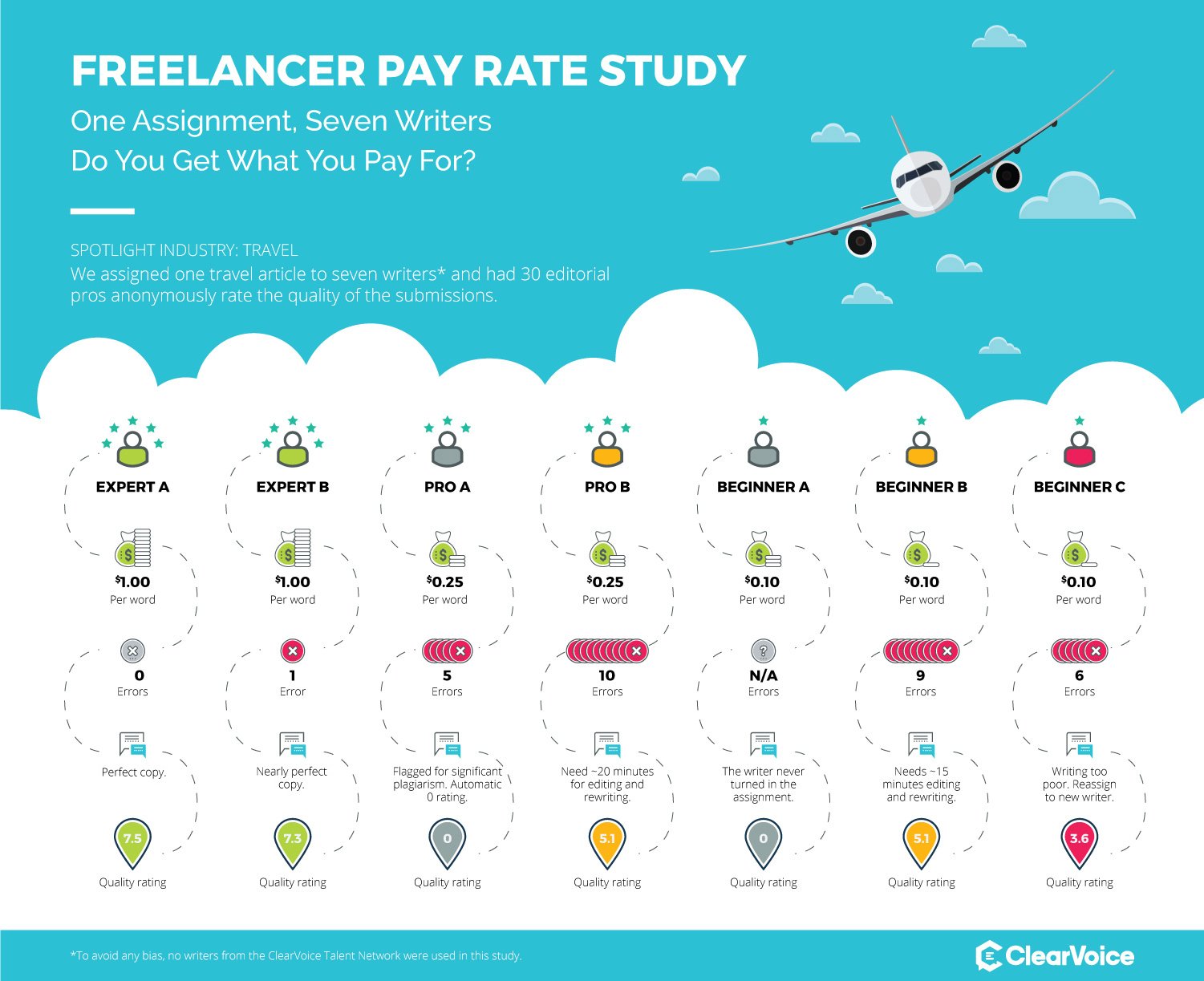 FREELANCER PAY RATE STUDY

One Assignment, Seven Writers

Do You Get What You Pay For?

SPOTLIGHT INDUSTRY: TRAVEL

We assigned one travel article to seven writers* and had 30 editorial pros anonymously rate the quality of the submissions.

EXPERT A

$1.00
Per word

0
Errors

Perfect copy.

7.5
Quality rating

EXPERT B

$1.00
Per word

1
Error

Nearly perfect copy.

7.3
Quality rating

PRO A

$0.25
Per word

5
Errors

Flagged for significant plagiarism. Automatic 0 rating.

0
Quality rating

PRO B

$0.25
Per word

10
Errors

Need ~20 minutes for editing and rewriting.

5.1
Quality rating

BEGINNER A

$0.10
Per word

N/A
Errors

The writer never turned in the assignment.

0
Quality rating

BEGINNER B

$0.10
Per word

9
Errors

Needs ~15 minutes editing and rewriting.

5.1
Quality rating

BEGINNER C

$0.10
Per word

6
Errors

Writing too poor. Reassign to new writer.

3.6
Quality rating

*To avoid any bias, no writers from the ClearVoice Talent Network were used in this study.

ClearVoice