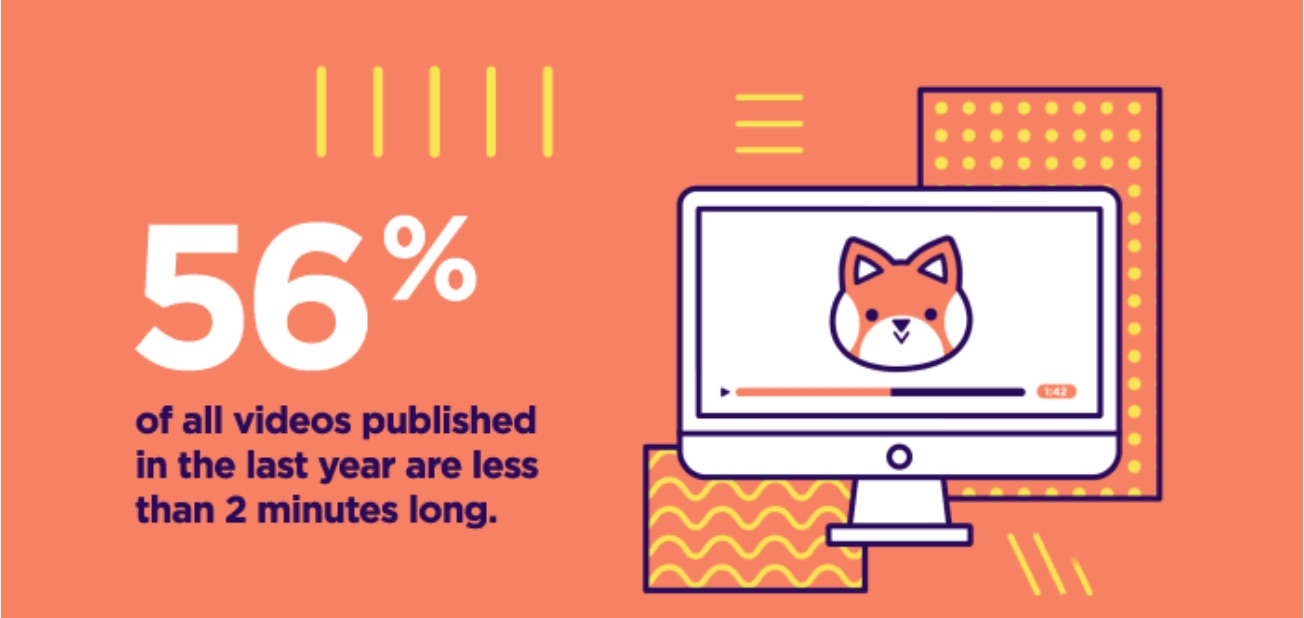 56%

of all videos published in the last year are less than 2 minutes long.

1:42