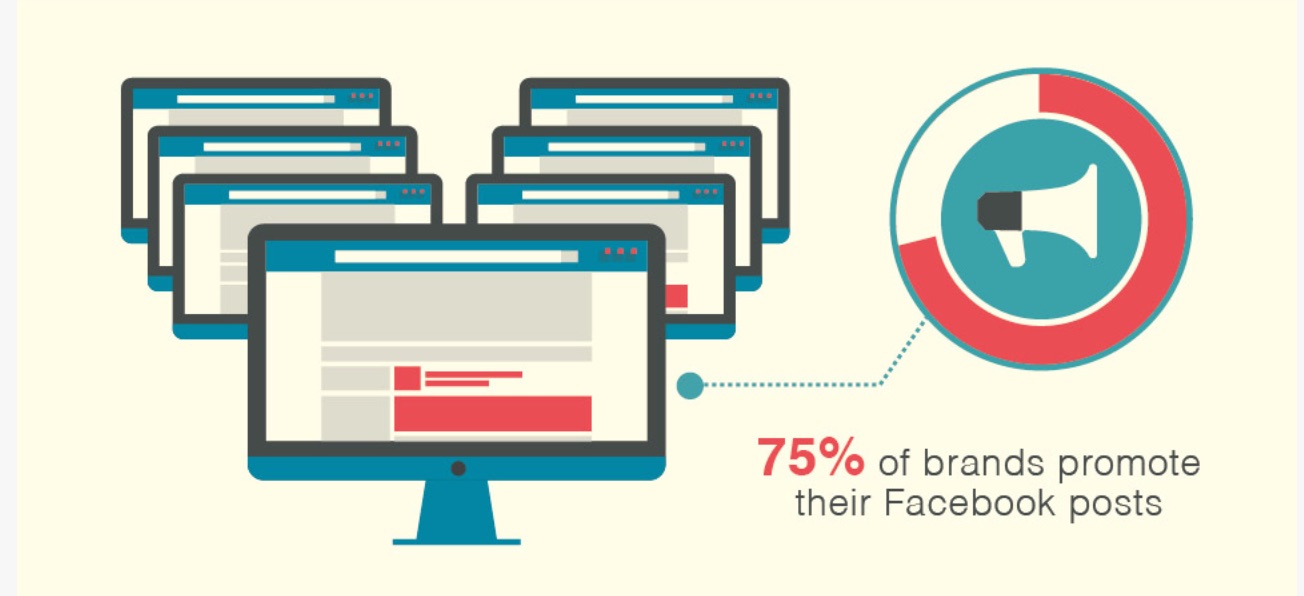 75% of brands promote their Facebook posts