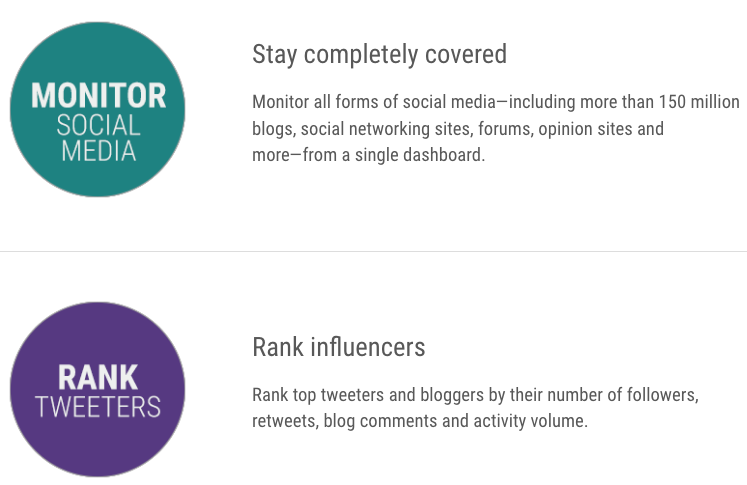 MONITOR
SOCIAL
MEDIA

Stay completely covered

Monitor all forms of social media—including more than 150 million blogs, social networking sites, forums, opinion sites and more—from a single dashboard.

RANK
TWEETERS

Rank influencers

Rank top tweeters and bloggers by their number of followers, retweets, blog comments and activity volume.